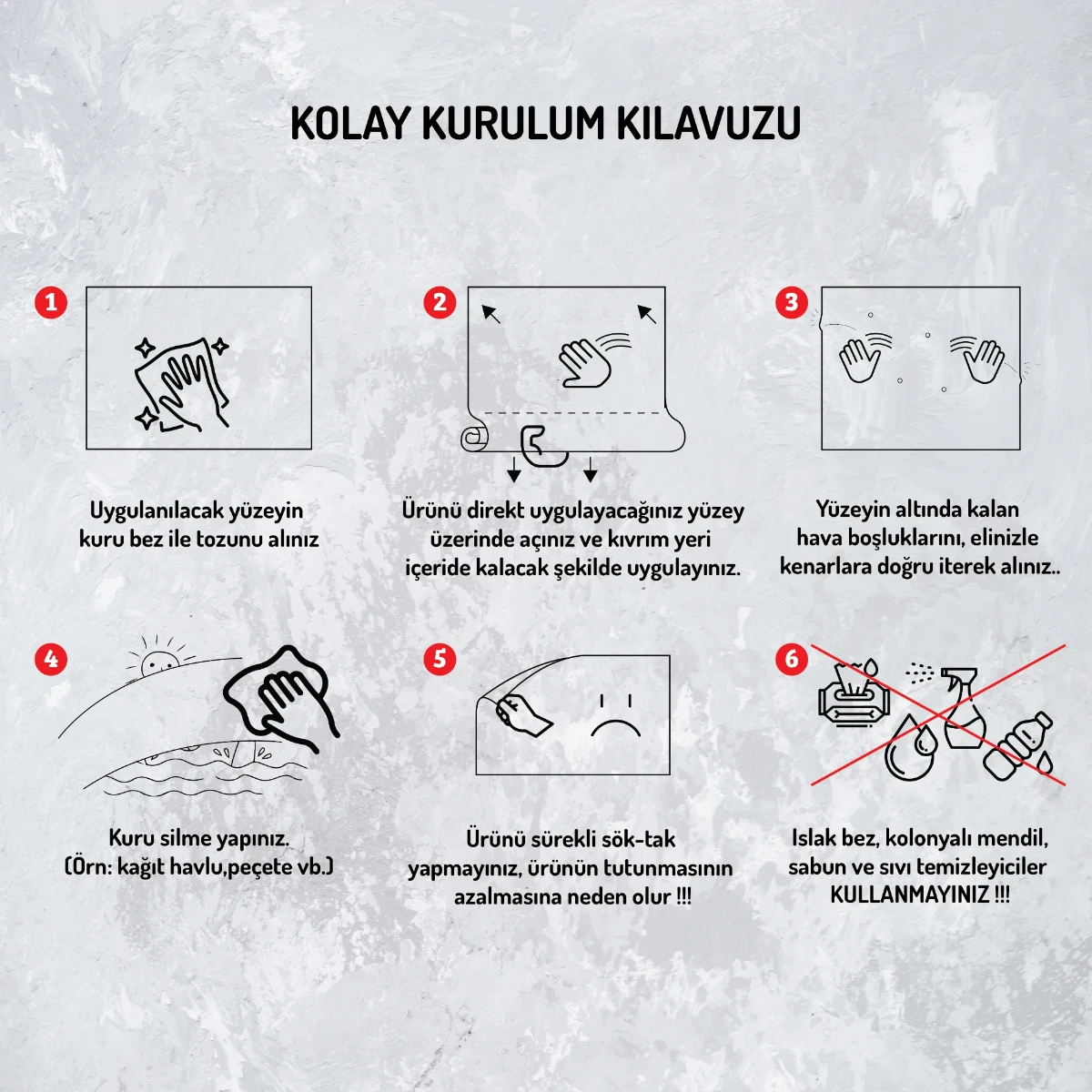 KOLAY KURULUM KILAVUZU

1

Uygulanılacak yüzeyin kuru bez ile tozunu alınız

2

Ürünü direkt uygulayacağınız yüzey üzerinde açınız ve kıvrım yeri içeride kalacak şekilde uygulayınız.

3

Yüzeyin altında kalan hava boşluklarını, elinizle kenarlara doğru iterek alınız..

4

Kuru silme yapınız. (Örn: kağıt havlu,peçete vb.)

5

Ürünü sürekli sök-tak yapmayınız, ürünün tutunmasının azalmasına neden olur !!!

6

Islak bez, kolonyalı mendil, sabun ve sıvı temizleyiciler KULLANMAYINIZ !!!